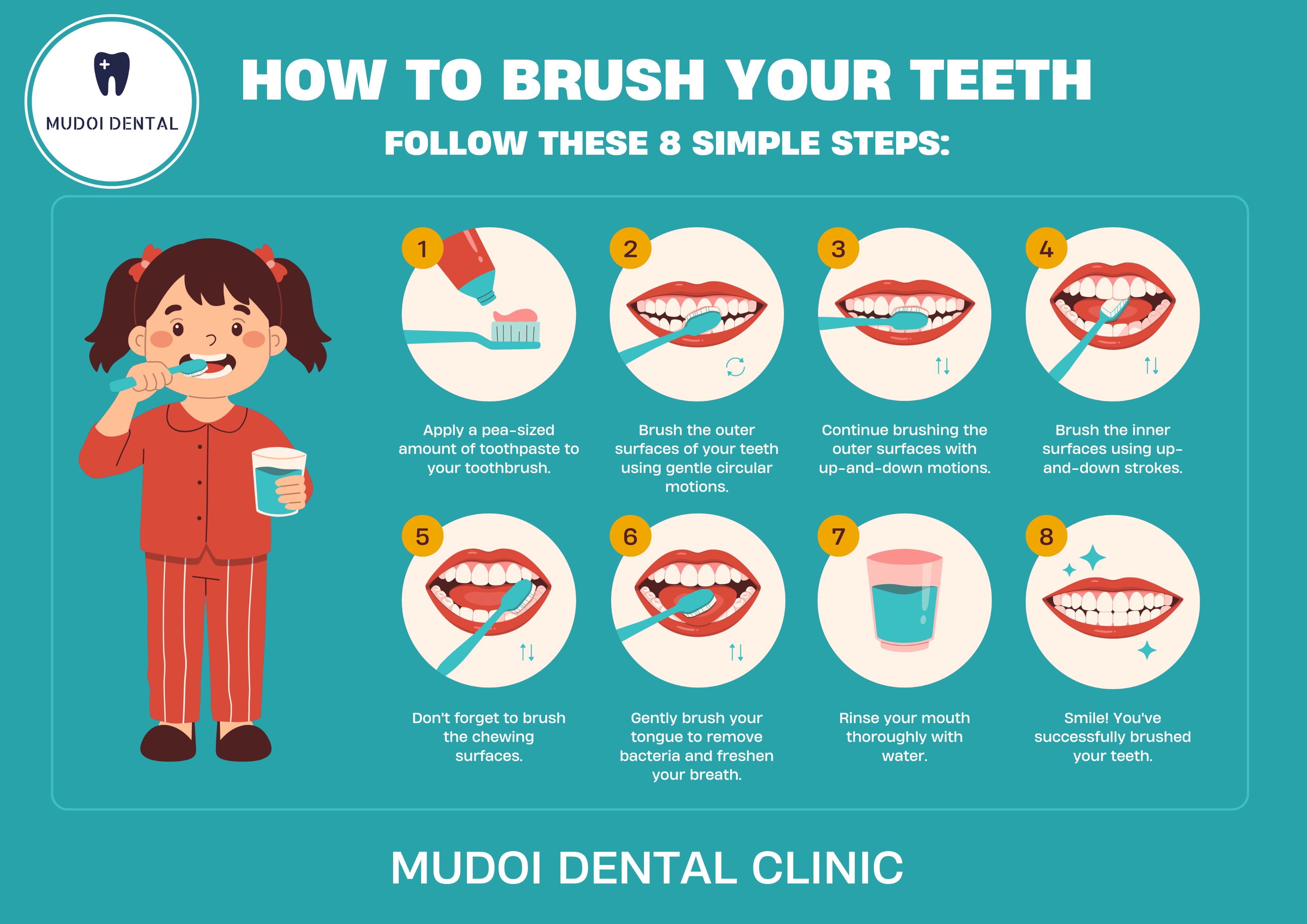 MUDOI DENTAL

HOW TO BRUSH YOUR TEETH

FOLLOW THESE 8 SIMPLE STEPS:

1

Apply a pea-sized amount of toothpaste to your toothbrush.

2

Brush the outer surfaces of your teeth using gentle circular motions.

3

Continue brushing the outer surfaces with up-and-down motions.

4

Brush the inner surfaces using up-and-down strokes.

5

Don't forget to brush the chewing surfaces.

6

Gently brush your tongue to remove bacteria and freshen your breath.

7

Rinse your mouth thoroughly with water.

8

Smile! You've successfully brushed your teeth.

MUDOI DENTAL CLINIC